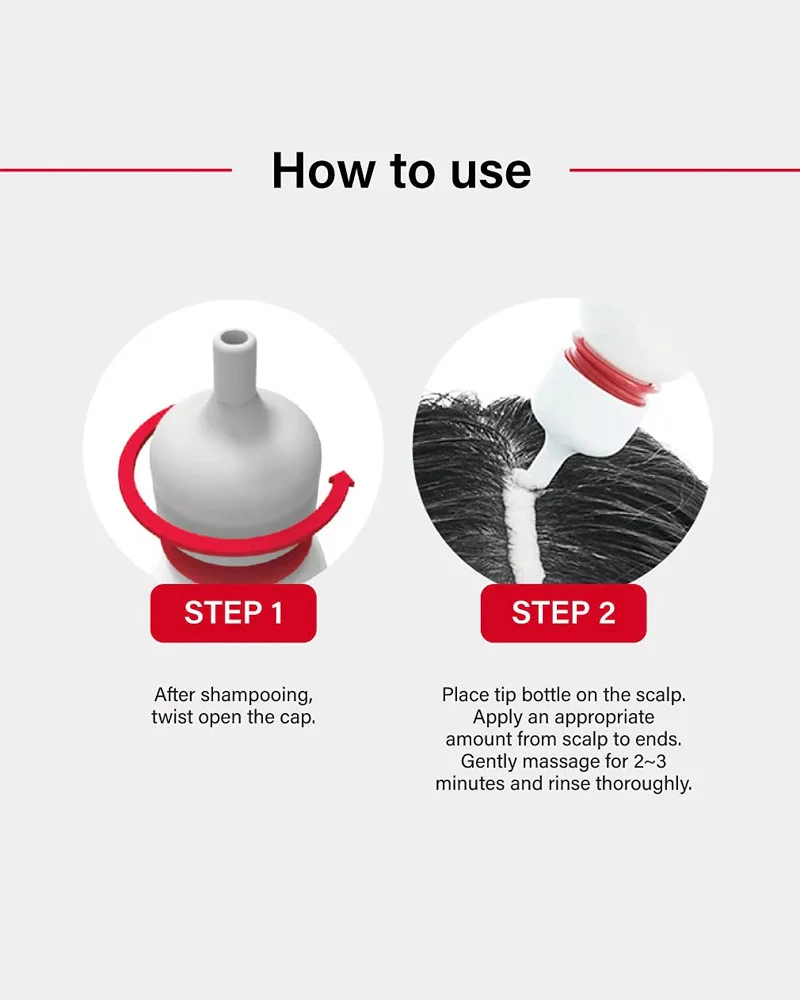 How to use

STEP 1

After shampooing, twist open the cap.

STEP 2

Place tip bottle on the scalp. Apply an appropriate amount from scalp to ends. Gently massage for 2~3 minutes and rinse thoroughly.