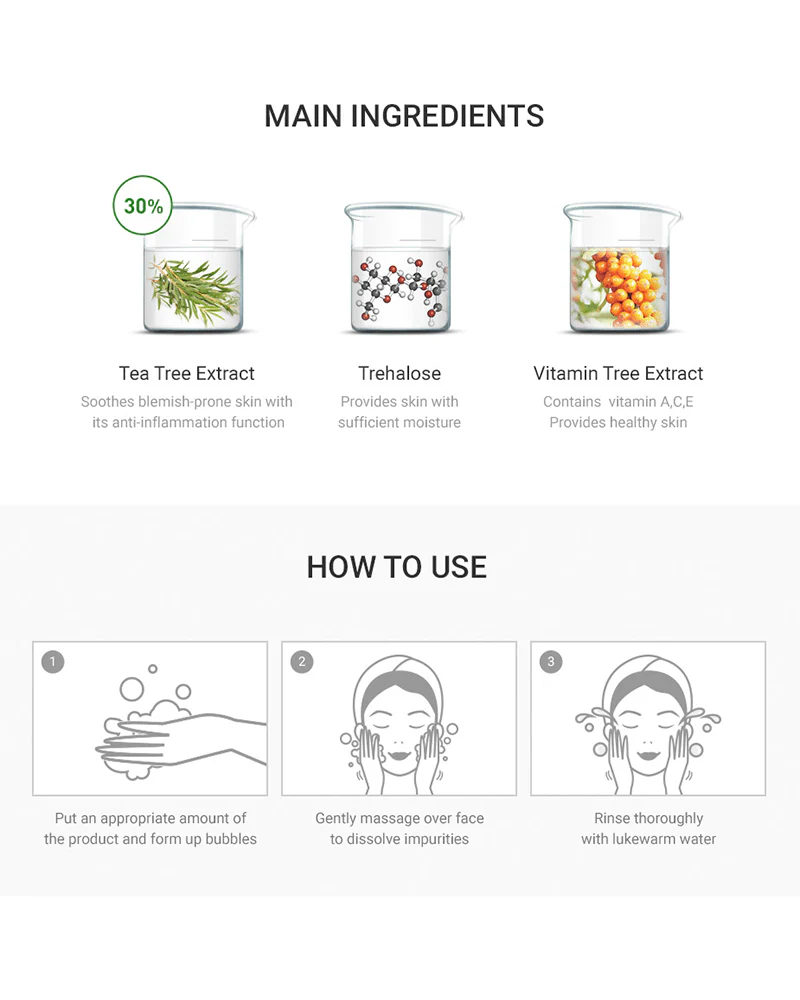 MAIN INGREDIENTS

30%

Tea Tree Extract
Soothes blemish-prone skin with its anti-inflammation function

Trehalose
Provides skin with sufficient moisture

Vitamin Tree Extract
Contains vitamin A,C,E
Provides healthy skin

HOW TO USE

1

Put an appropriate amount of the product and form up bubbles

2

Gently massage over face to dissolve impurities

3

Rinse thoroughly with lukewarm water