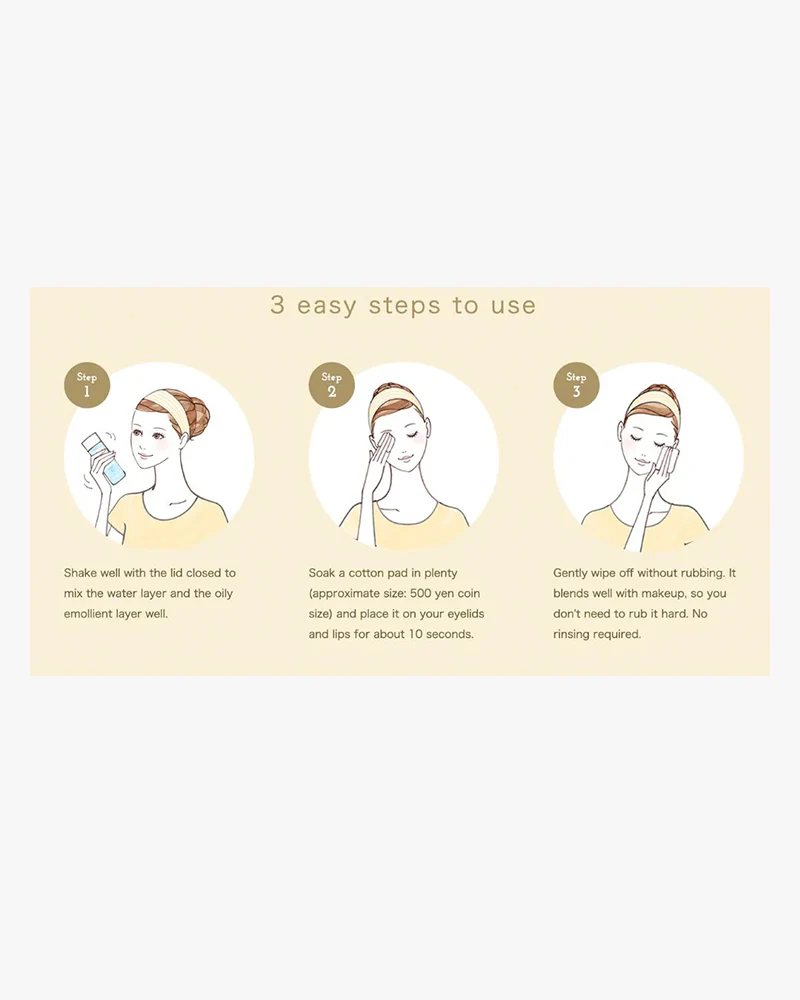 3 easy steps to use

Step 1

Shake well with the lid closed to mix the water layer and the oily emollient layer well.

Step 2

Soak a cotton pad in plenty (approximate size: 500 yen coin size) and place it on your eyelids and lips for about 10 seconds.

Step 3

Gently wipe off without rubbing. It blends well with makeup, so you don't need to rub it hard. No rinsing required.